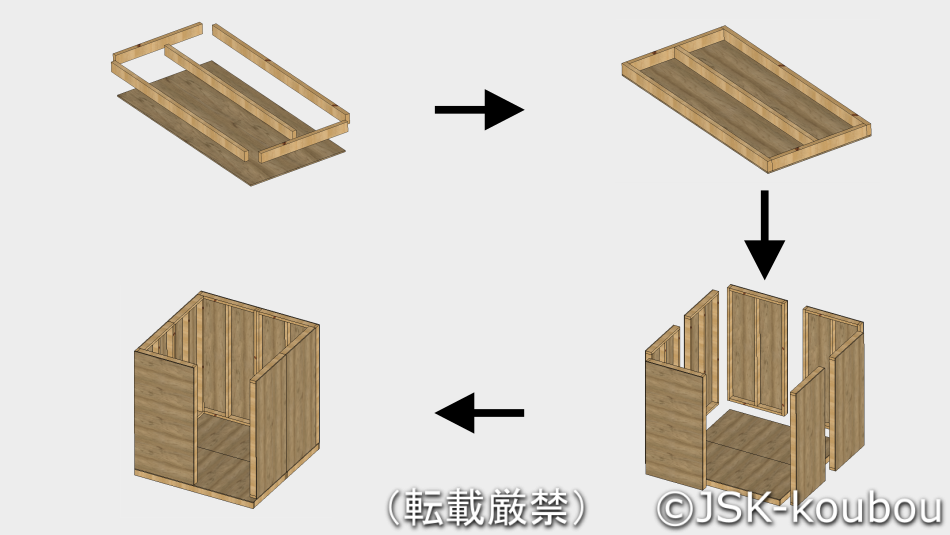 （転載厳禁）　©JSK-koubou